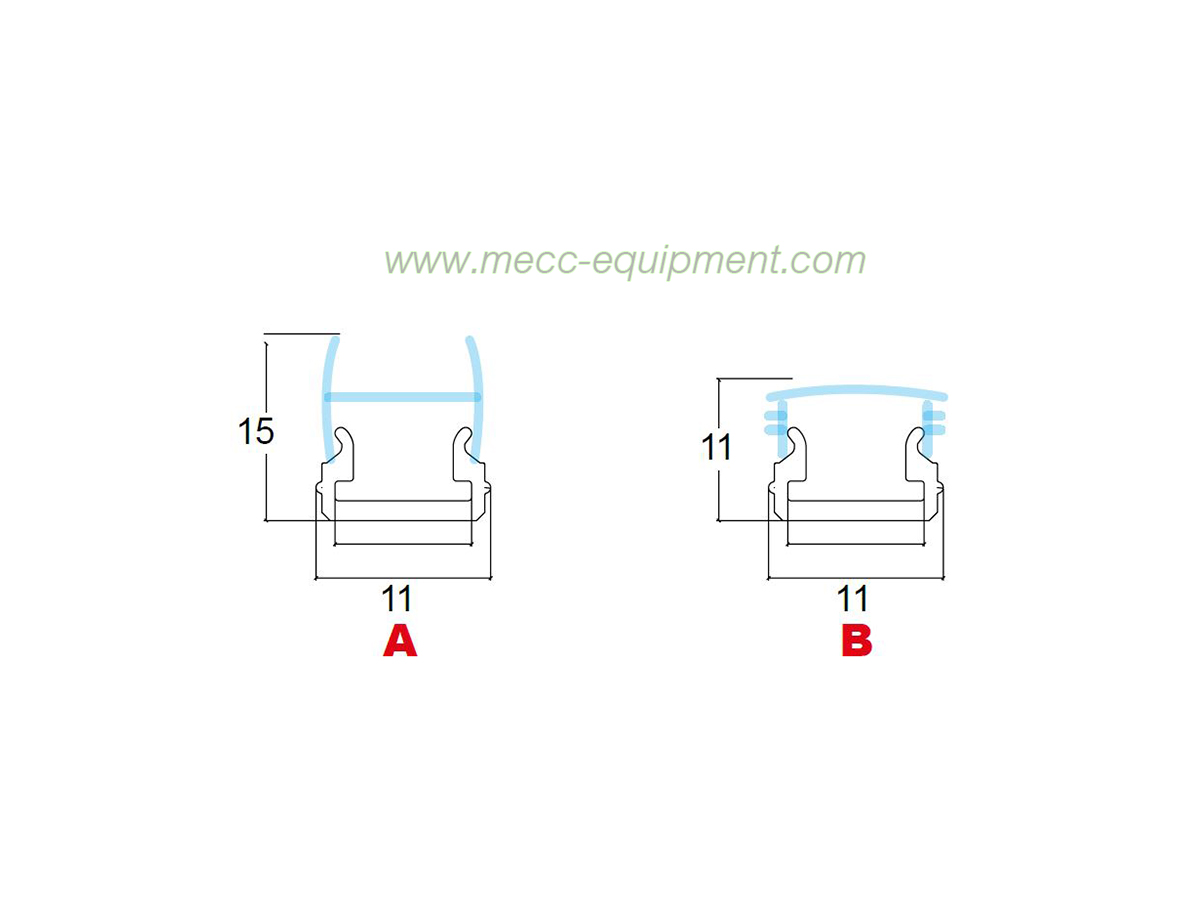 www.mecc-equipment.com

15

11

A

11

11

B