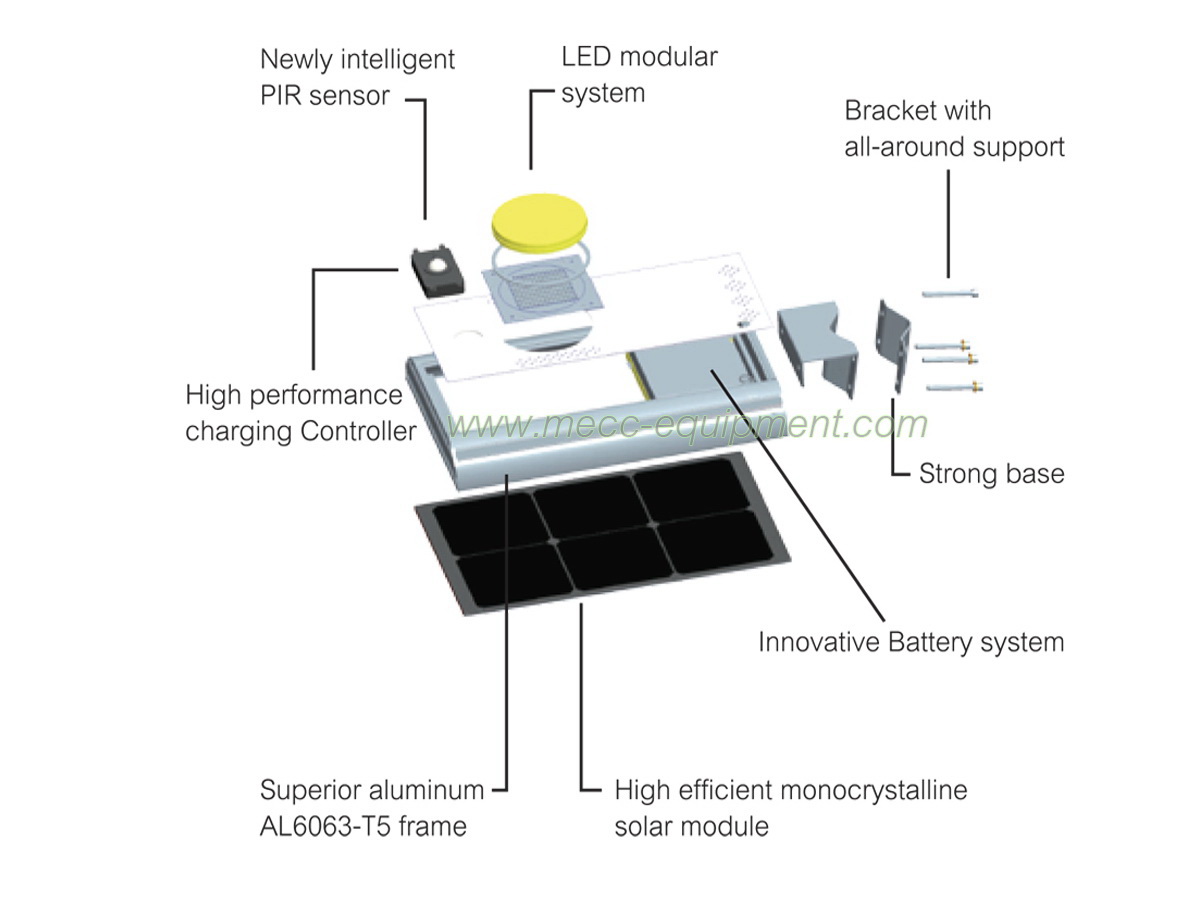 Newly intelligent PIR sensor

LED modular system

Bracket with all-around support

High performance charging Controller

www.mecc-equipment.com

Strong base

Innovative Battery system

Superior aluminum AL6063-T5 frame

High efficient monocrystalline solar module