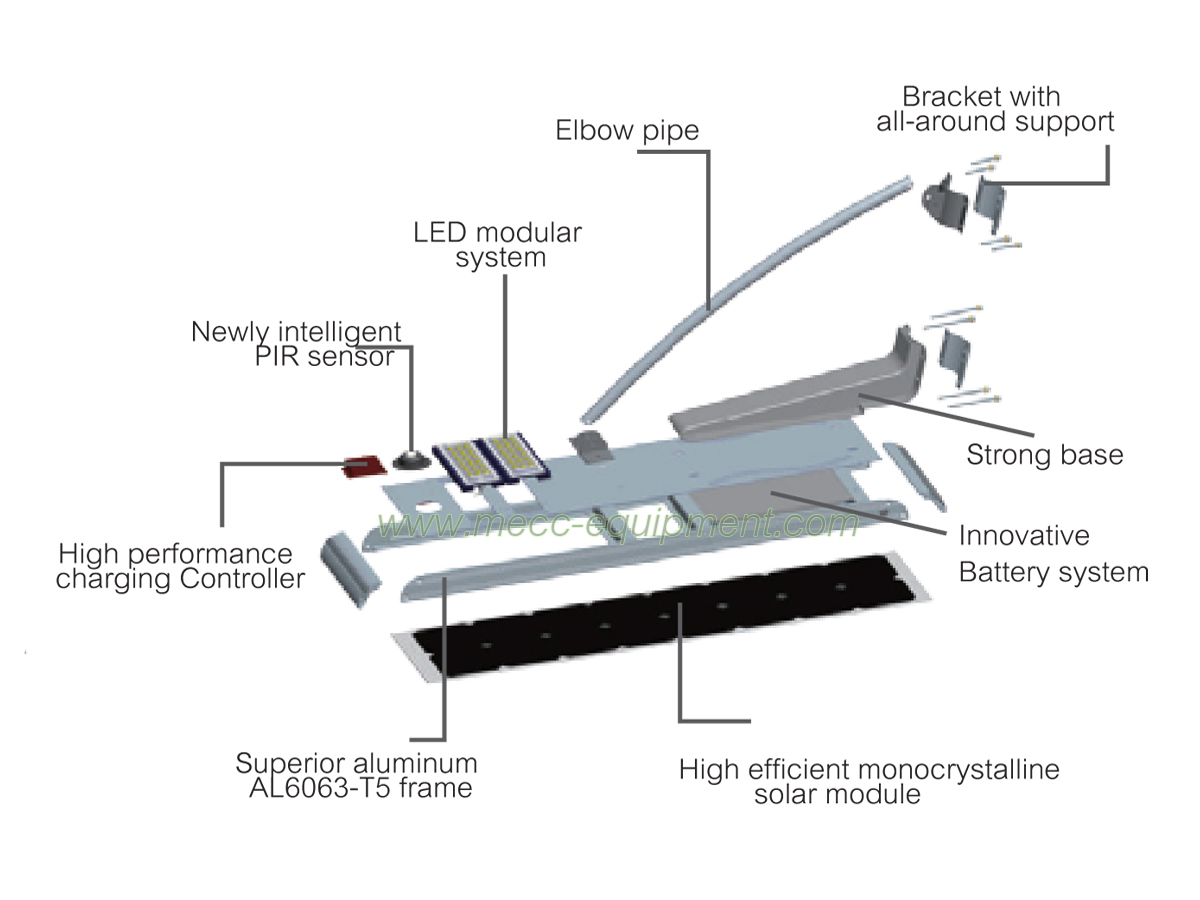 Bracket with
all-around support

Elbow pipe

LED modular
system

Newly intelligent
PIR sensor

Strong base

www.mecc-equipment.com

Innovative
Battery system

High performance
charging Controller

Superior aluminum
AL6063-T5 frame

High efficient monocrystalline
solar module